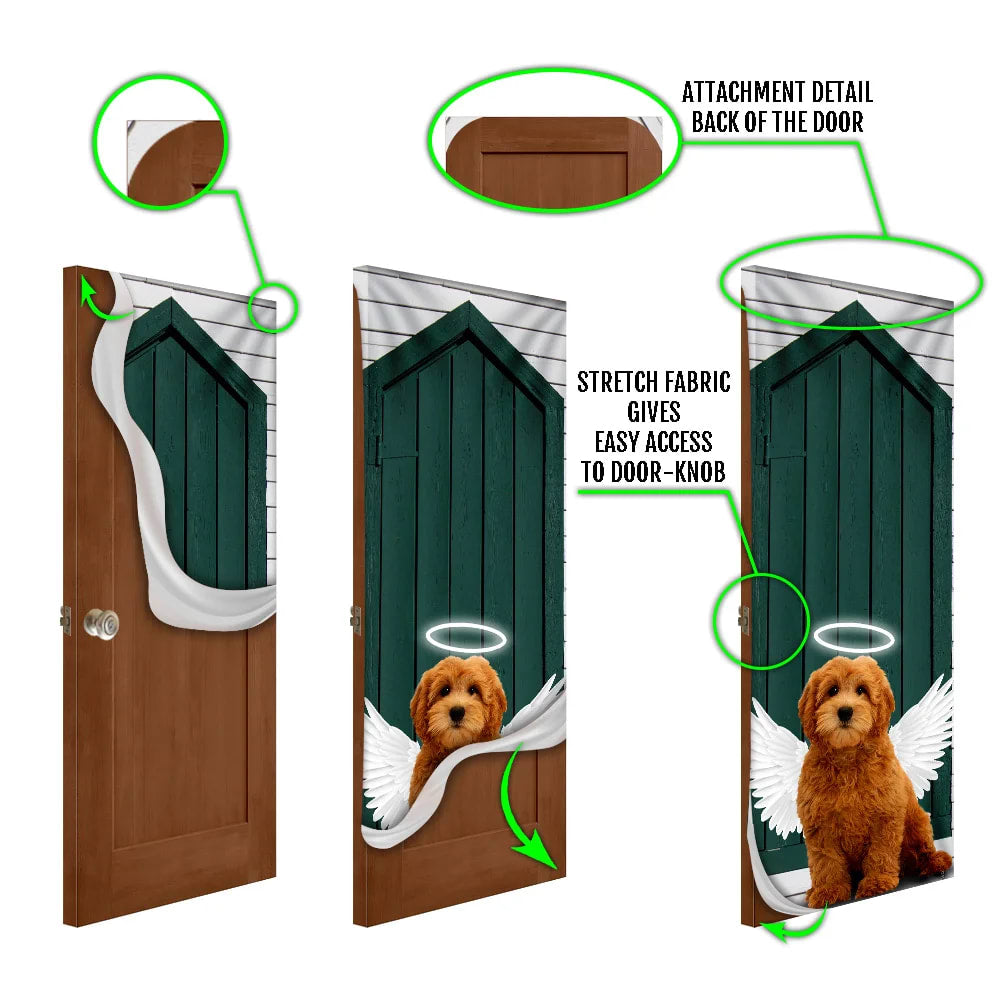 ATTACHMENT DETAIL
BACK OF THE DOOR

STRETCH FABRIC
GIVES
EASY ACCESS
TO DOOR-KNOB