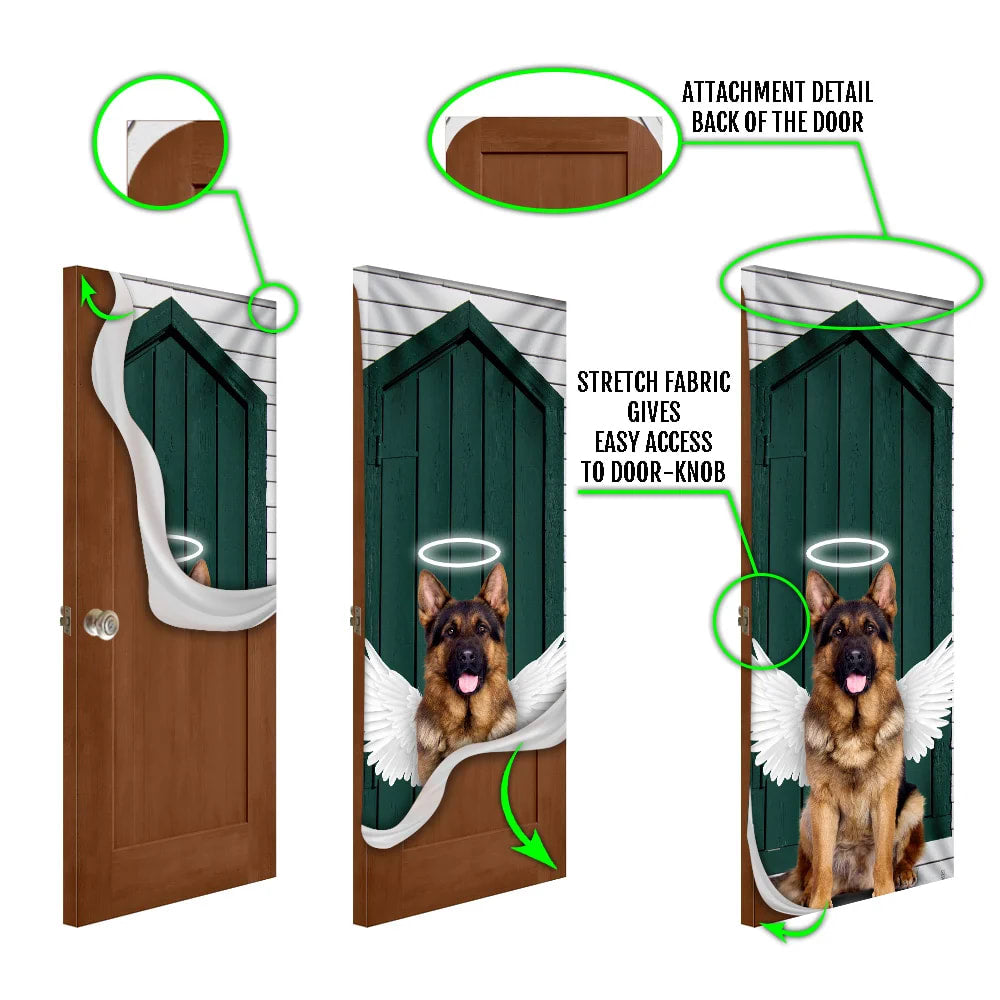 ATTACHMENT DETAIL
BACK OF THE DOOR

STRETCH FABRIC
GIVES
EASY ACCESS
TO DOOR-KNOB